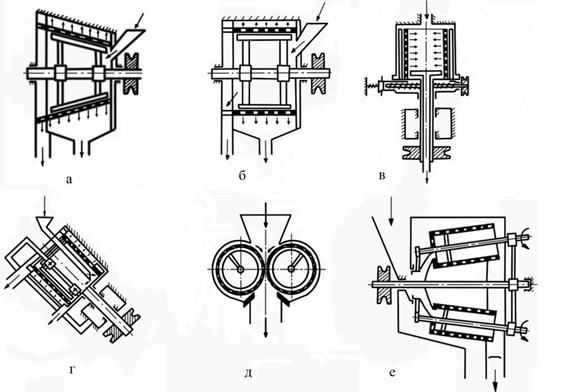 а

б

в

г

д

е