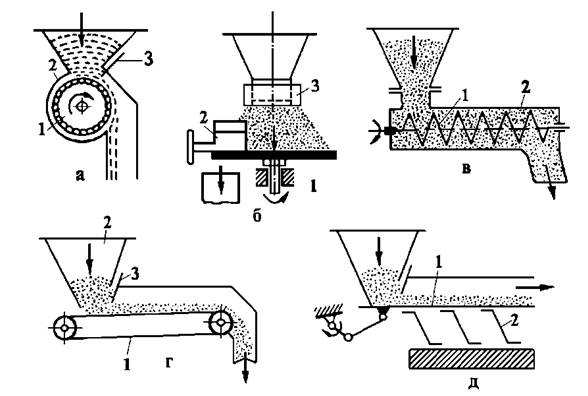 2
3
1
а

3
2
1
б

1
2
в

2
3
1
г

1
2
д