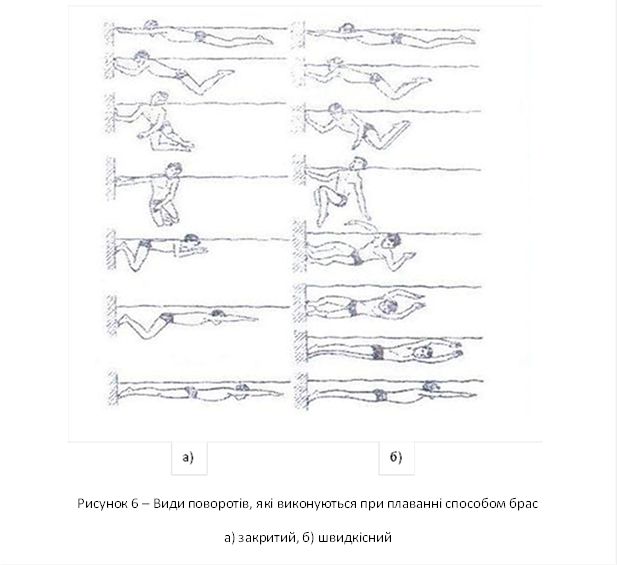 а)

б)

Рисунок 6 – Види поворотів, які виконуються при плаванні способом брас

а) закритий, б) швидкісний